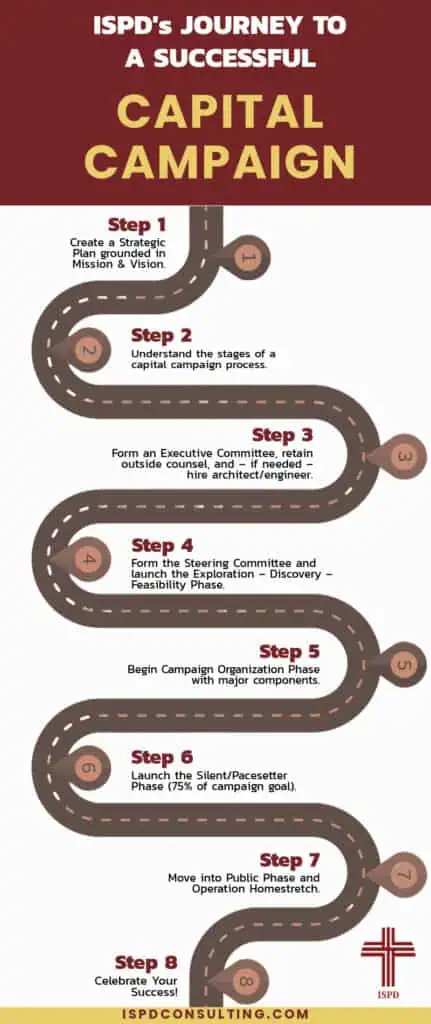 ISPD's JOURNEY TO A SUCCESSFUL

CAPITAL CAMPAIGN

Step 1
Create a Strategic Plan grounded in Mission & Vision.

1

Step 2
Understand the stages of a capital campaign process.

2

Step 3
Form an Executive Committee, retain outside counsel, and – if needed – hire architect/engineer.

3

Step 4
Form the Steering Committee and launch the Exploration – Discovery – Feasibility Phase.

4

Step 5
Begin Campaign Organization Phase with major components.

5

Step 6
Launch the Silent/Pacesetter Phase (75% of campaign goal).

6

Step 7
Move into Public Phase and Operation Homestretch.

7

Step 8
Celebrate Your Success!

8

ISPD

ISPDCONSULTING.COM